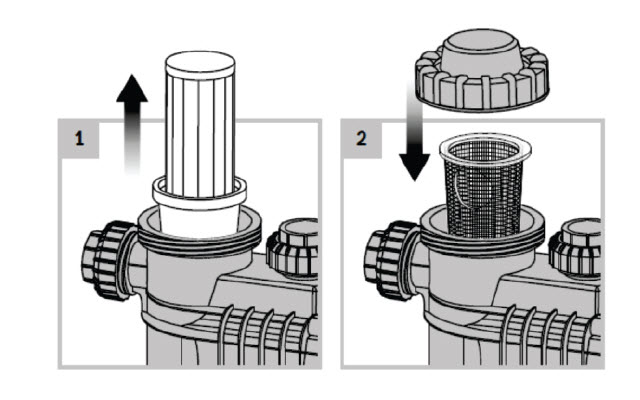 1

2